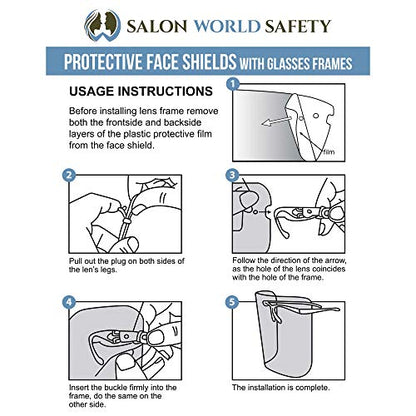 SALON WORLD SAFETY

PROTECTIVE FACE SHIELDS WITH GLASSES FRAMES

USAGE INSTRUCTIONS

Before installing lens frame remove both the frontside and backside layers of the plastic protective film from the face shield.

1

film

2

Pull out the plug on both sides of the len's legs.

3

Follow the direction of the arrow, as the hole of the lens coincides with the hole of the frame.

4

Insert the buckle firmly into the frame, do the same on the other side.

5

The installation is complete.