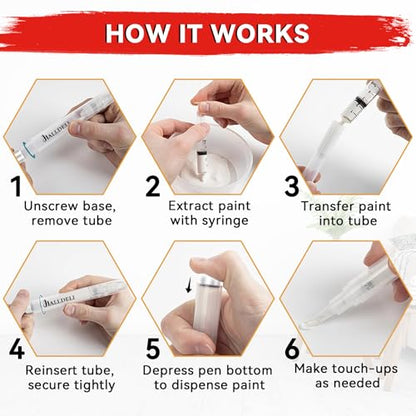 HOW IT WORKS

HALLDELI

1
Unscrew base, remove tube

2
Extract paint with syringe

3
Transfer paint into tube

HALLDELI

4
Reinsert tube, secure tightly

5
Depress pen bottom to dispense paint

6
Make touch-ups as needed