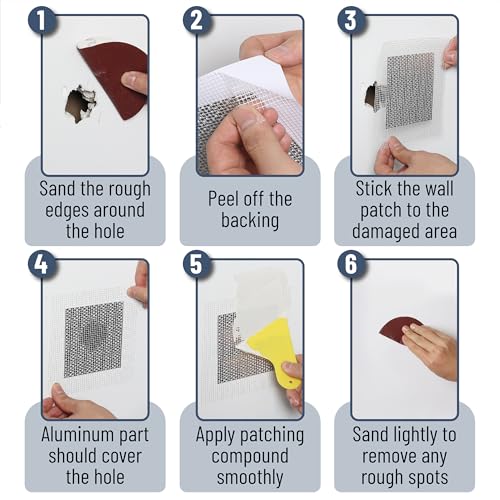 1
Sand the rough edges around the hole

2
Peel off the backing

3
Stick the wall patch to the damaged area

4
Aluminum part should cover the hole

5
Apply patching compound smoothly

6
Sand lightly to remove any rough spots