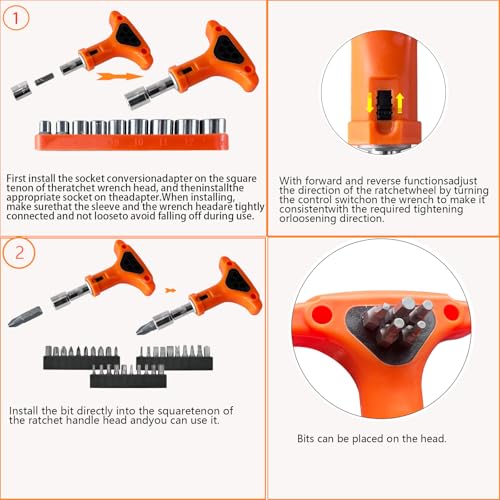 1

First install the socket conversionadapter on the square tenon of theratchet wrench head, and theninstallthe appropriate socket on theadapter.When installing, make surethat the sleeve and the wrench headare tightly connected and not looseto avoid falling off during use.

With forward and reverse functionsadjust the direction of the ratchetwheel by turning the control switchon the wrench to make it consistentwith the required tightening orloosening direction.

2

Install the bit directly into the squaretenon of the ratchet handle head andyou can use it.

Bits can be placed on the head.