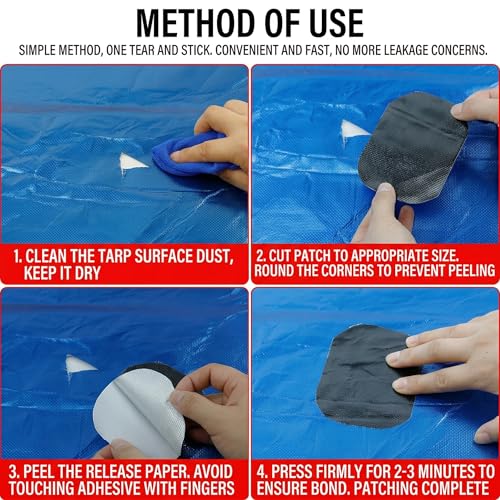 METHOD OF USE

SIMPLE METHOD, ONE TEAR AND STICK. CONVENIENT AND FAST, NO MORE LEAKAGE CONCERNS.

1. CLEAN THE TARP SURFACE DUST, KEEP IT DRY

2. CUT PATCH TO APPROPRIATE SIZE. ROUND THE CORNERS TO PREVENT PEELING

3. PEEL THE RELEASE PAPER. AVOID TOUCHING ADHESIVE WITH FINGERS

4. PRESS FIRMLY FOR 2-3 MINUTES TO ENSURE BOND. PATCHING COMPLETE