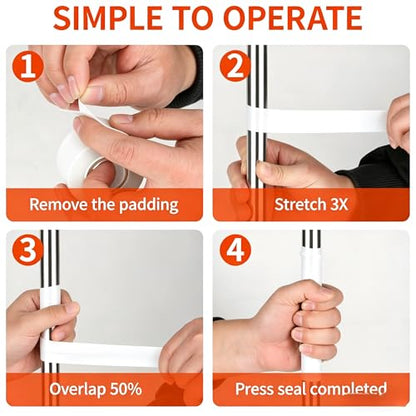 SIMPLE TO OPERATE

1

Remove the padding

2

Stretch 3X

3

Overlap 50%

4

Press seal completed