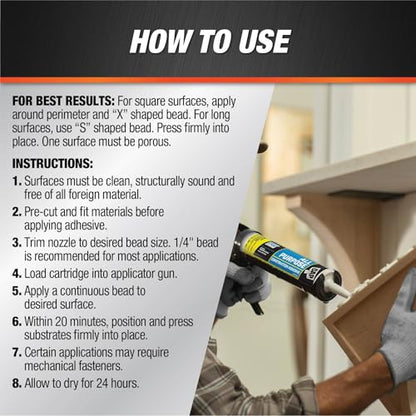 HOW TO USE

FOR BEST RESULTS: For square surfaces, apply around perimeter and "X" shaped bead. For long surfaces, use "S" shaped bead. Press firmly into place. One surface must be porous.

INSTRUCTIONS:

1. Surfaces must be clean, structurally sound and free of all foreign material.
2. Pre-cut and fit materials before applying adhesive.
3. Trim nozzle to desired bead size. 1/4" bead is recommended for most applications.
4. Load cartridge into applicator gun.
5. Apply a continuous bead to desired surface.
6. Within 20 minutes, position and press substrates firmly into place.
7. Certain applications may require mechanical fasteners.
8. Allow to dry for 24 hours.

ALL PURPOSE
DAP