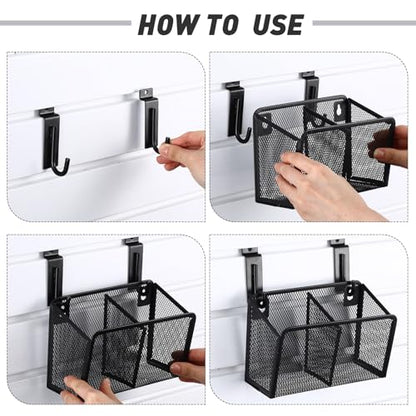 HOW TO USE