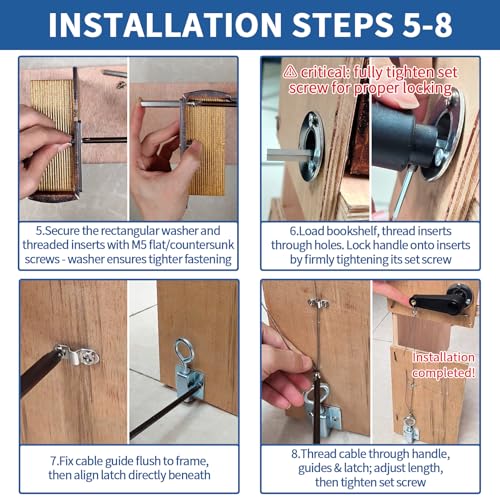 INSTALLATION STEPS 5-8

5.Secure the rectangular washer and threaded inserts with M5 flat/countersunk screws - washer ensures tighter fastening

⚠ critical: fully tighten set screw for proper locking

6.Load bookshelf, thread inserts through holes. Lock handle onto inserts by firmly tightening its set screw

7.Fix cable guide flush to frame, then align latch directly beneath

Installation completed!

8.Thread cable through handle, guides & latch; adjust length, then tighten set screw