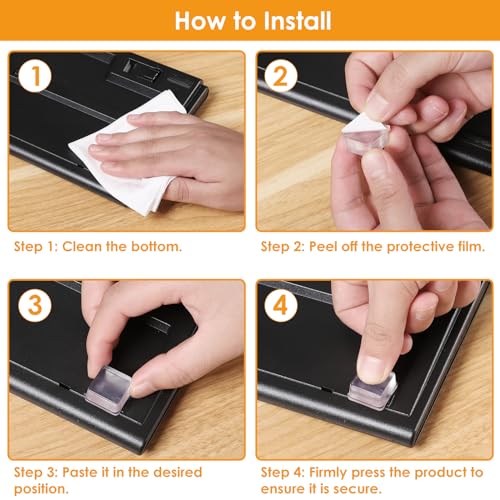 How to Install

1

Step 1: Clean the bottom.

2

Step 2: Peel off the protective film.

3

Step 3: Paste it in the desired position.

4

Step 4: Firmly press the product to ensure it is secure.