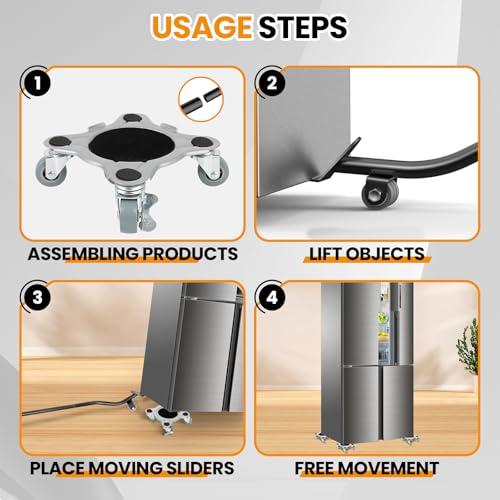 USAGE STEPS

1

ASSEMBLING PRODUCTS

2

LIFT OBJECTS

3

PLACE MOVING SLIDERS

4

FREE MOVEMENT