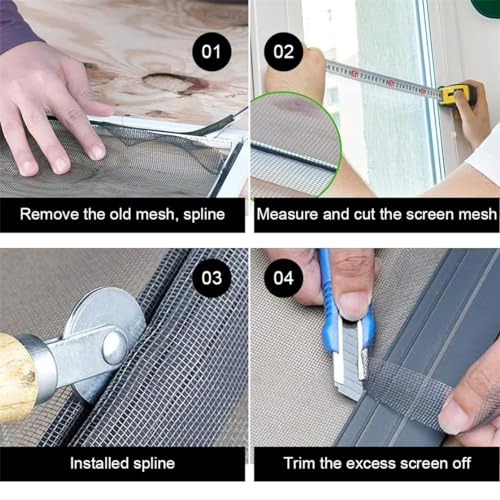 01

Remove the old mesh, spline

02

Measure and cut the screen mesh

03

Installed spline

04

Trim the excess screen off