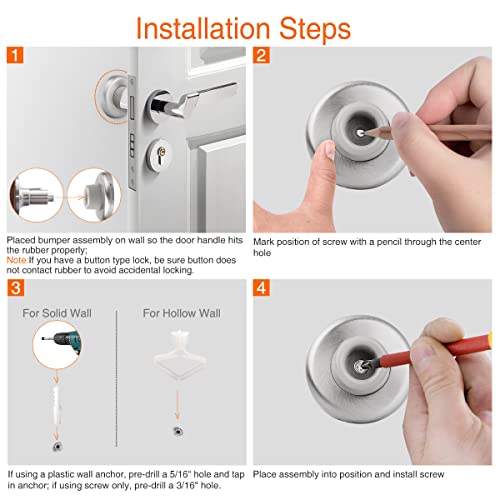 Installation Steps

1

Placed bumper assembly on wall so the door handle hits the rubber properly;
Note:If you have a button type lock, be sure button does not contact rubber to avoid accidental locking.

2

Mark position of screw with a pencil through the center hole

3

For Solid Wall

For Hollow Wall

If using a plastic wall anchor, pre-drill a 5/16" hole and tap in anchor; if using screw only, pre-drill a 3/16" hole.

4

Place assembly into position and install screw