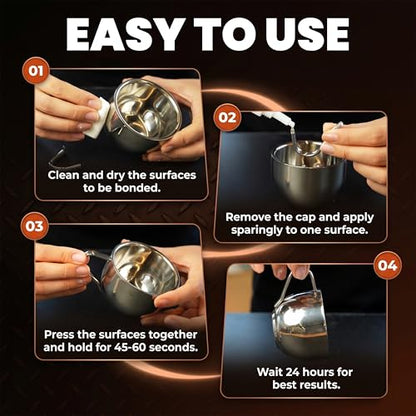 EASY TO USE

01

Clean and dry the surfaces to be bonded.

02

Remove the cap and apply sparingly to one surface.

03

Press the surfaces together and hold for 45-60 seconds.

04

Wait 24 hours for best results.