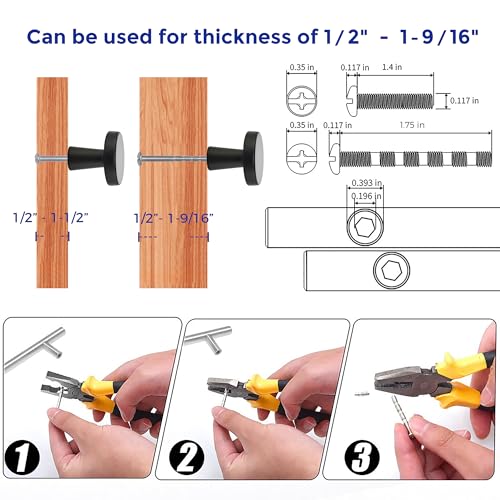 Can be used for thickness of 1/2" - 1-9/16"

1/2" - 1-1/2"

1/2"- 1-9/16"

0.35 in
0.117 in
1.4 in
0.117 in

0.35 in
0.117 in
1.75 in

0.393 in
0.196 in

1

2

3