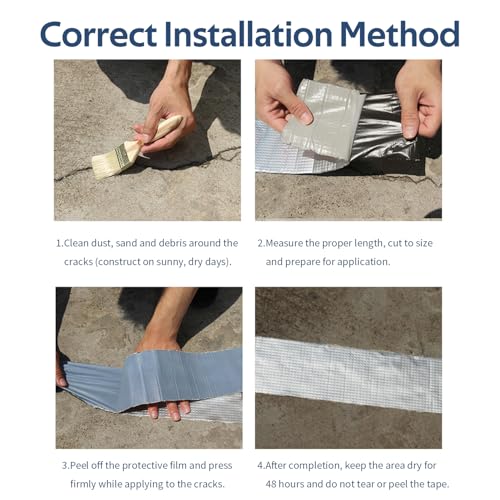 Correct Installation Method

1.Clean dust, sand and debris around the cracks (construct on sunny, dry days).

2.Measure the proper length, cut to size and prepare for application.

3.Peel off the protective film and press firmly while applying to the cracks.

4.After completion, keep the area dry for 48 hours and do not tear or peel the tape.