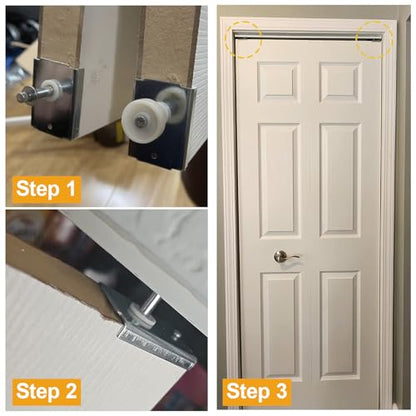 Step 1

Step 2

Step 3