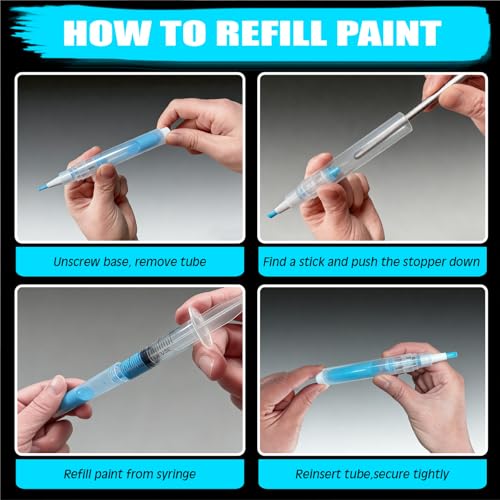 HOW TO REFILL PAINT

Unscrew base, remove tube

Find a stick and push the stopper down

Refill paint from syringe

Reinsert tube,secure tightly