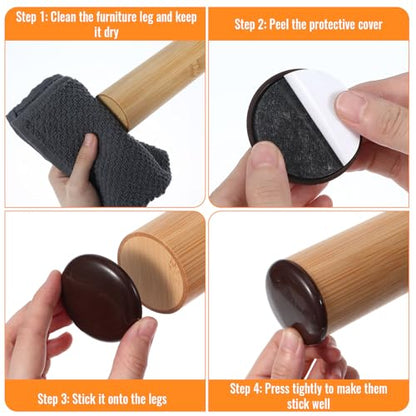 Step 1: Clean the furniture leg and keep it dry

Step 2: Peel the protective cover

Step 3: Stick it onto the legs

Step 4: Press tightly to make them stick well