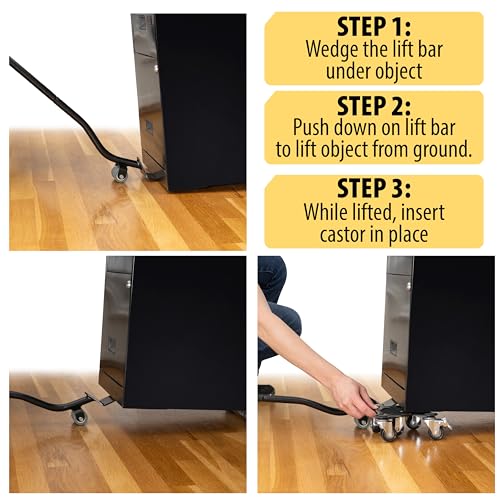 STEP 1:
Wedge the lift bar under object

STEP 2:
Push down on lift bar to lift object from ground.

STEP 3:
While lifted, insert castor in place