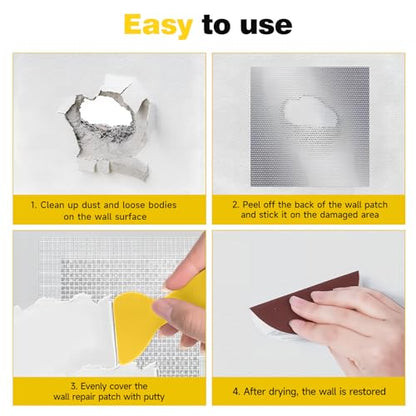 Easy to use

1. Clean up dust and loose bodies on the wall surface

2. Peel off the back of the wall patch and stick it on the damaged area

3. Evenly cover the wall repair patch with putty

4. After drying, the wall is restored