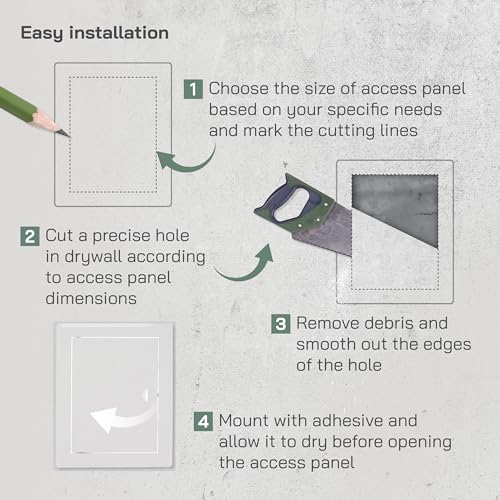 Easy installation

1 Choose the size of access panel based on your specific needs and mark the cutting lines

2 Cut a precise hole in drywall according to access panel dimensions

3 Remove debris and smooth out the edges of the hole

4 Mount with adhesive and allow it to dry before opening the access panel