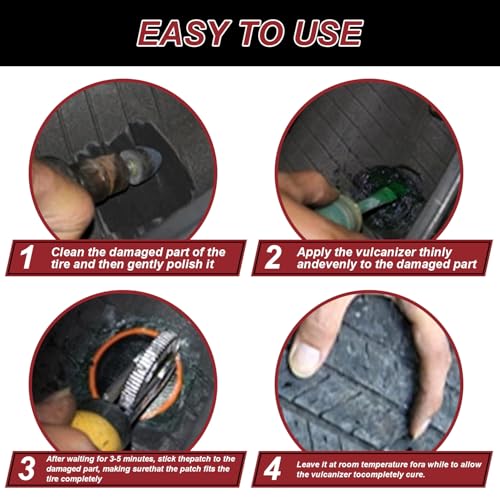 EASY TO USE

1 Clean the damaged part of the tire and then gently polish it

2 Apply the vulcanizer thinly andevenly to the damaged part

3 After waiting for 3-5 minutes, stick thepatch to the damaged part, making surethat the patch fits the tire completely

4 Leave it at room temperature fora while to allow the vulcanizer tocompletely cure.