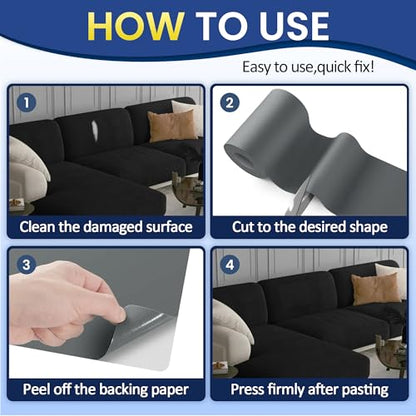 HOW TO USE

Easy to use,quick fix!

1
Clean the damaged surface

2
Cut to the desired shape

3
Peel off the backing paper

4
Press firmly after pasting