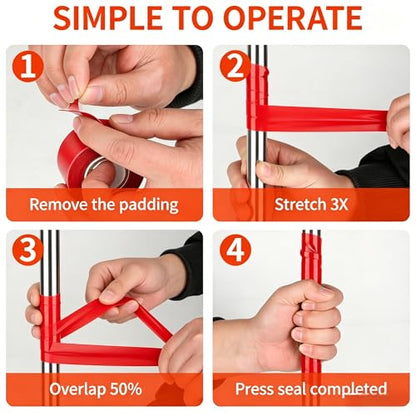 SIMPLE TO OPERATE

1
Remove the padding

2
Stretch 3X

3
Overlap 50%

4
Press seal completed