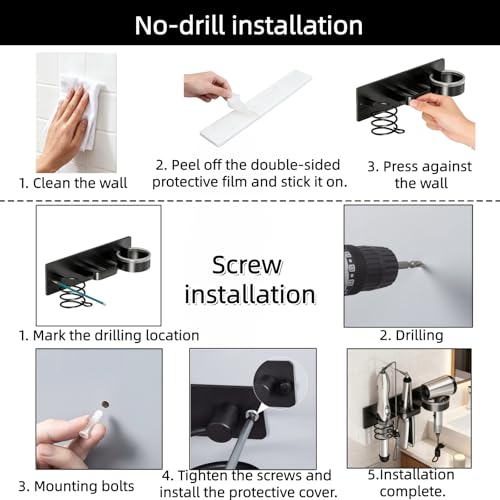 No-drill installation

1. Clean the wall

2. Peel off the double-sided protective film and stick it on.

3. Press against the wall

Screw installation

1. Mark the drilling location

2. Drilling

3. Mounting bolts

4. Tighten the screws and install the protective cover.

5.Installation complete.