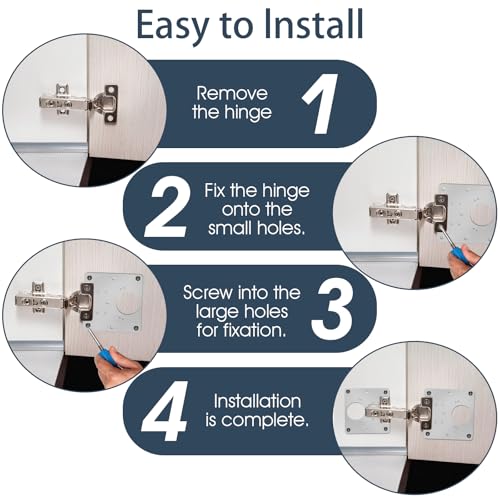 Easy to Install

Remove the hinge 1

2 Fix the hinge onto the small holes.

Screw into the large holes for fixation. 3

4 Installation is complete.