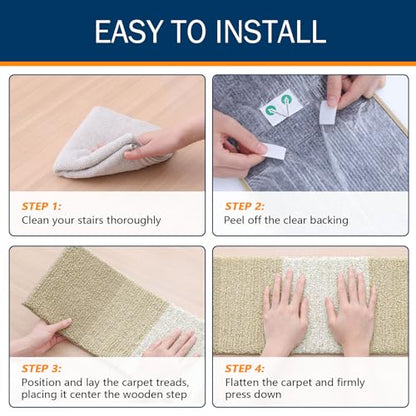 EASY TO INSTALL

STEP 1:
Clean your stairs thoroughly

STEP 2:
Peel off the clear backing

STEP 3:
Position and lay the carpet treads, placing it center the wooden step

STEP 4:
Flatten the carpet and firmly press down