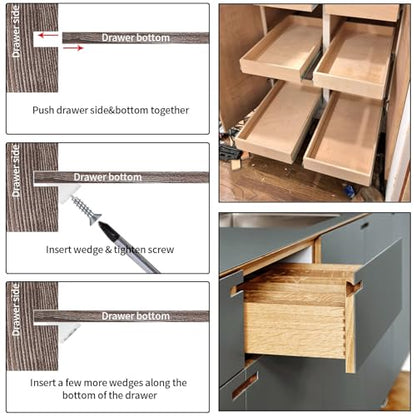 Drawer side

Drawer bottom

Push drawer side&bottom together

Drawer side

Drawer bottom

Insert wedge & tighten screw

Drawer side

Drawer bottom

Insert a few more wedges along the bottom of the drawer