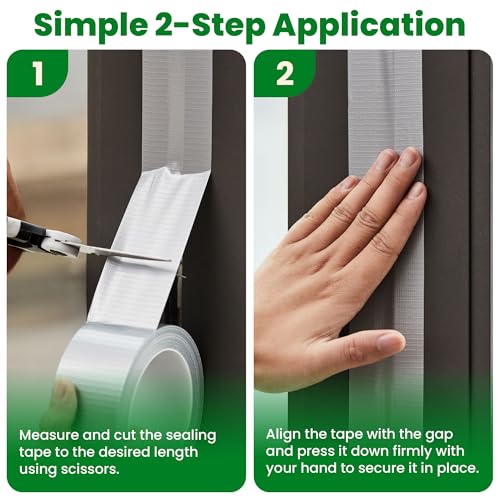 Simple 2-Step Application

1

Measure and cut the sealing tape to the desired length using scissors.

2

Align the tape with the gap and press it down firmly with your hand to secure it in place.