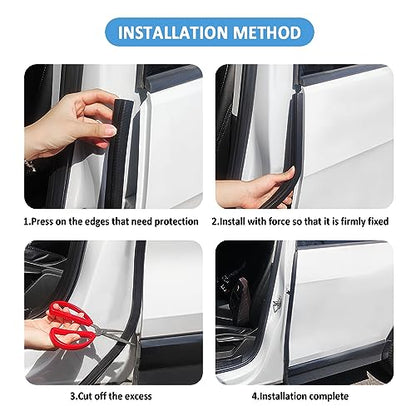 INSTALLATION METHOD

1.Press on the edges that need protection

2.Install with force so that it is firmly fixed

3.Cut off the excess

4.Installation complete