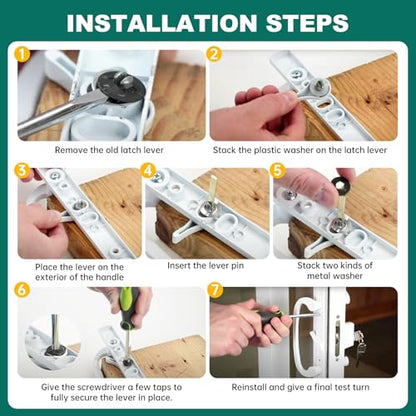 INSTALLATION STEPS

1
Remove the old latch lever

2
Stack the plastic washer on the latch lever

3
Place the lever on the exterior of the handle

4
Insert the lever pin

5
Stack two kinds of metal washer

6
Give the screwdriver a few taps to fully secure the lever in place.

7
Reinstall and give a final test turn