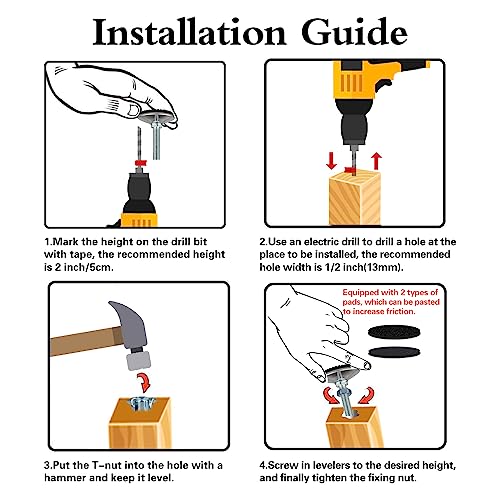 Installation Guide

1.Mark the height on the drill bit with tape, the recommended height is 2 inch/5cm.

2.Use an electric drill to drill a hole at the place to be installed, the recommended hole width is 1/2 inch(13mm).

3.Put the T-nut into the hole with a hammer and keep it level.

Equipped with 2 types of pads, which can be pasted to increase friction.

4.Screw in levelers to the desired height, and finally tighten the fixing nut.