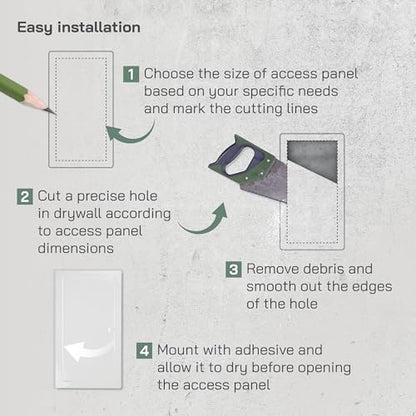 Easy installation

1 Choose the size of access panel based on your specific needs and mark the cutting lines

2 Cut a precise hole in drywall according to access panel dimensions

3 Remove debris and smooth out the edges of the hole

4 Mount with adhesive and allow it to dry before opening the access panel