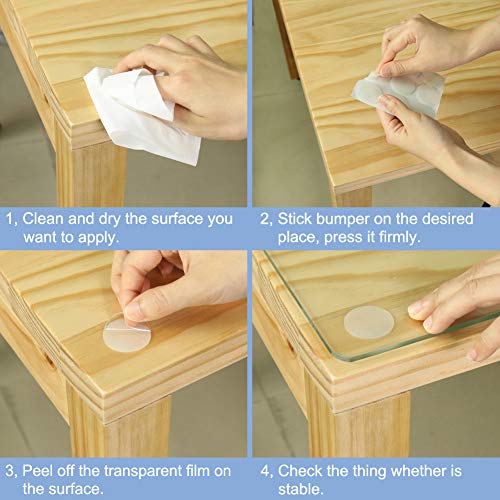 1, Clean and dry the surface you want to apply.

2, Stick bumper on the desired place, press it firmly.

3, Peel off the transparent film on the surface.

4, Check the thing whether is stable.