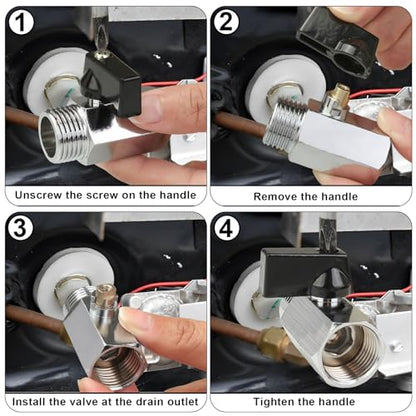 1
Unscrew the screw on the handle

2
Remove the handle

3
Install the valve at the drain outlet

4
Tighten the handle