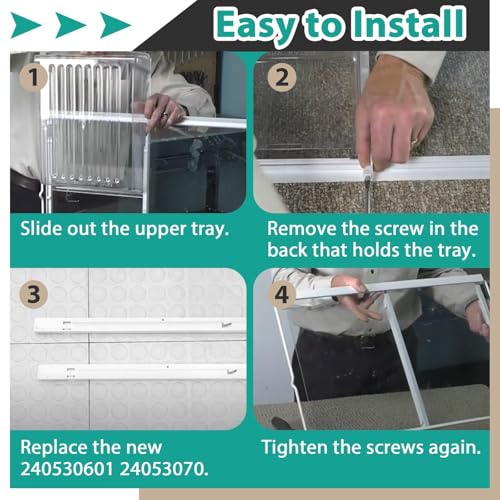 Easy to Install

1

Slide out the upper tray.

2

Remove the screw in the back that holds the tray.

3

Replace the new 240530601 24053070.

4

Tighten the screws again.