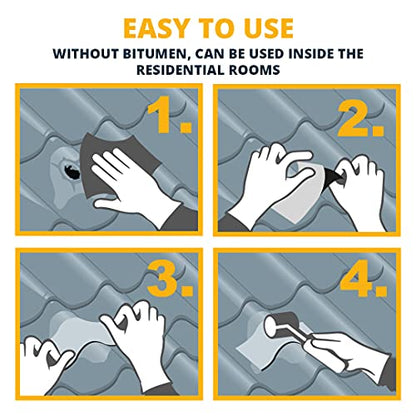 EASY TO USE

WITHOUT BITUMEN, CAN BE USED INSIDE THE RESIDENTIAL ROOMS

1.

2.

3.

4.