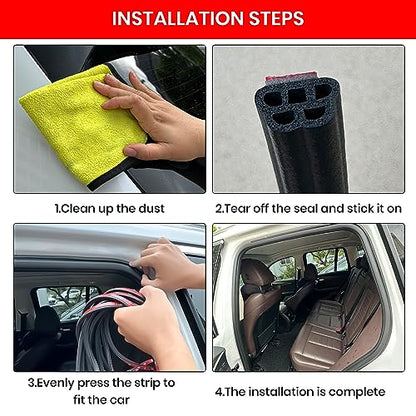 INSTALLATION STEPS

1.Clean up the dust

2.Tear off the seal and stick it on

3.Evenly press the strip to fit the car

4.The installation is complete