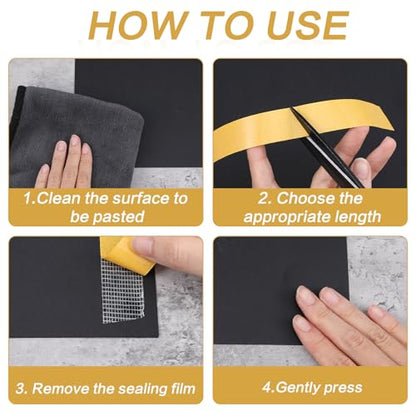 HOW TO USE

1.Clean the surface to be pasted

2. Choose the appropriate length

3. Remove the sealing film

4.Gently press