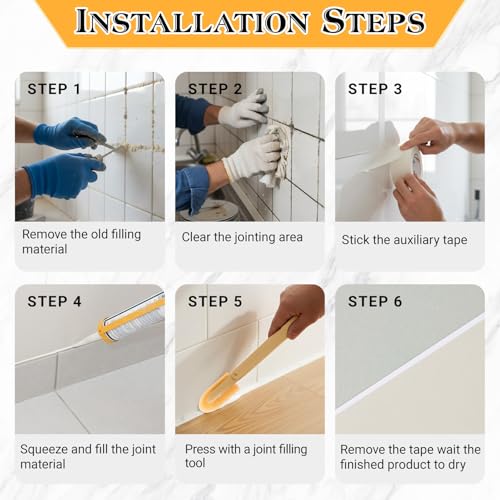 INSTALLATION STEPS

STEP 1

Remove the old filling material

STEP 2

Clear the jointing area

STEP 3

Stick the auxiliary tape

STEP 4

Squeeze and fill the joint material

STEP 5

Press with a joint filling tool

STEP 6

Remove the tape wait the finished product to dry