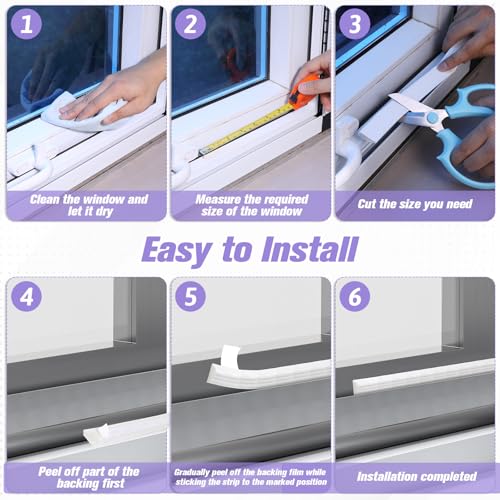 1

Clean the window and let it dry

2

Measure the required size of the window

3

Cut the size you need

Easy to Install

4

Peel off part of the backing first

5

Gradually peel off the backing film while sticking the strip to the marked position

6

Installation completed