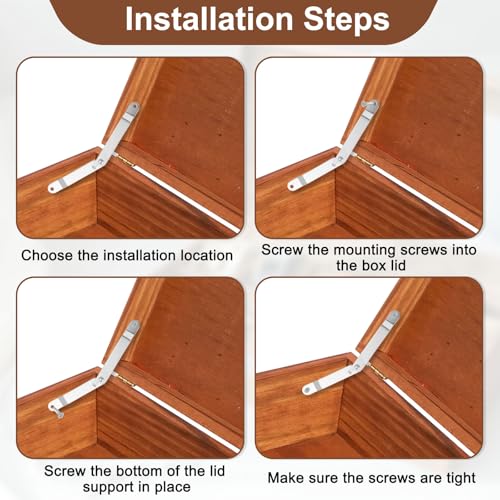 Installation Steps

Choose the installation location

Screw the mounting screws into the box lid

Screw the bottom of the lid support in place

Make sure the screws are tight