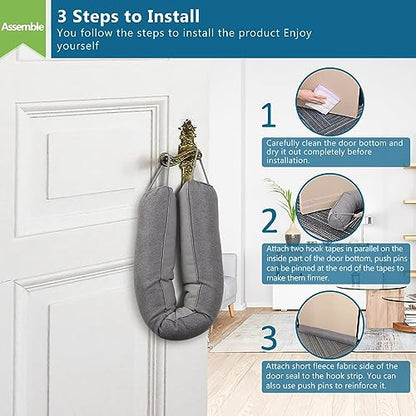 Assemble

3 Steps to Install
You follow the steps to install the product Enjoy yourself

1
Carefully clean the door bottom and dry it out completely before installation.

2
Attach two hook tapes in parallel on the inside part of the door bottom, push pins can be pinned at the end of the tapes to make them firmer.

3
Attach short fleece fabric side of the door seal to the hook strip. You can also use push pins to reinforce it.