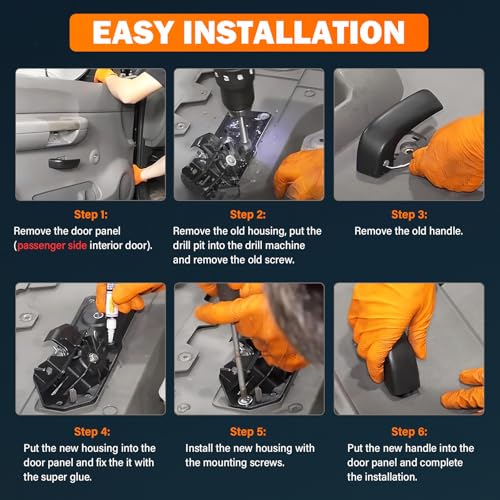 EASY INSTALLATION

Step 1:
Remove the door panel (passenger side interior door).

Step 2:
Remove the old housing, put the drill pit into the drill machine and remove the old screw.

Step 3:
Remove the old handle.

Step 4:
Put the new housing into the door panel and fix the it with the super glue.

Step 5:
Install the new housing with the mounting screws.

Step 6:
Put the new handle into the door panel and complete the installation.