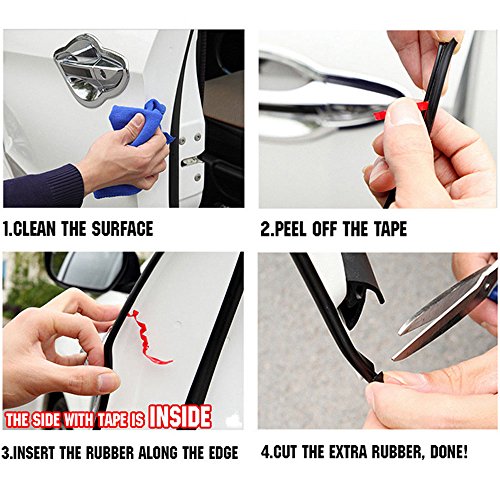 1.CLEAN THE SURFACE

2.PEEL OFF THE TAPE

THE SIDE WITH TAPE IS INSIDE

3.INSERT THE RUBBER ALONG THE EDGE

4.CUT THE EXTRA RUBBER, DONE!