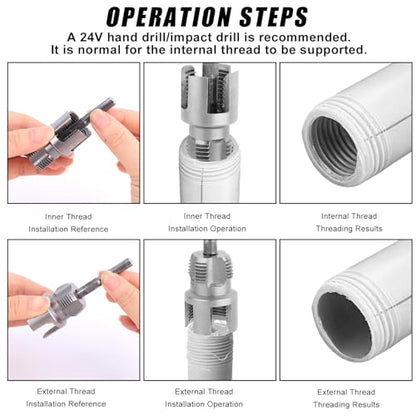 OPERATION STEPS
A 24V hand drill/impact drill is recommended.
It is normal for the internal thread to be supported.

Inner Thread
Installation Reference

Inner Thread
Installation Operation

Internal Thread
Threading Results

External Thread
Installation Reference

External Thread
Installation Operation

External Thread
Threading Results