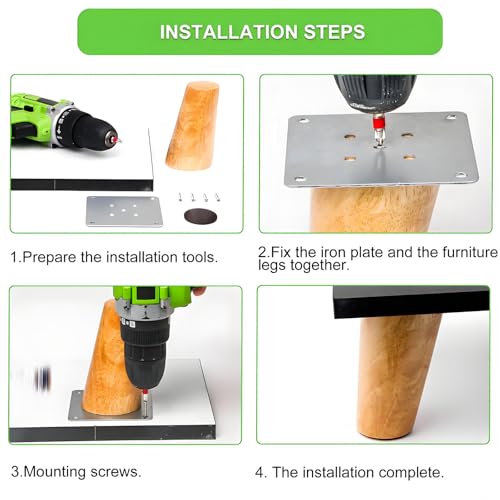 INSTALLATION STEPS

1.Prepare the installation tools.

2.Fix the iron plate and the furniture legs together.

3.Mounting screws.

4. The installation complete.