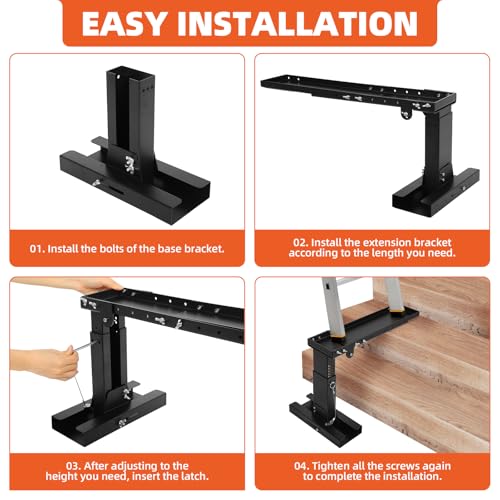 EASY INSTALLATION

01. Install the bolts of the base bracket.

02. Install the extension bracket according to the length you need.

03. After adjusting to the height you need, insert the latch.

04. Tighten all the screws again to complete the installation.