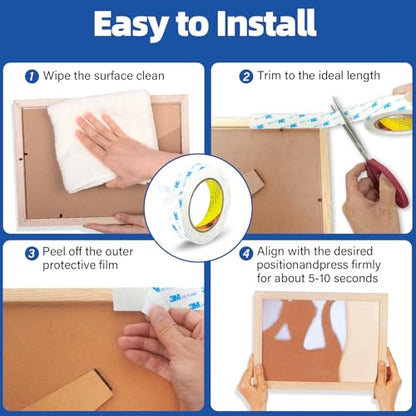 Easy to Install

1 Wipe the surface clean

2 Trim to the ideal length

3 Peel off the outer protective film

3M 3M

4 Align with the desired positionandpress firmly for about 5-10 seconds